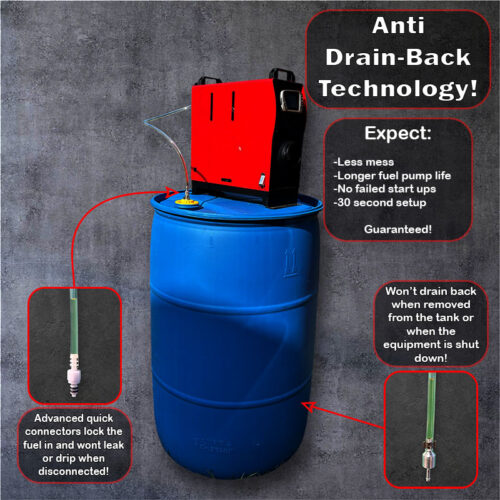 Anti Drain-Back Technology!

Expect:

-Less mess
-Longer fuel pump life
-No failed start ups
-30 second setup

Guaranteed!

Won't drain back when removed from the tank or when the equipment is shut down!

Advanced quick connectors lock the fuel in and wont leak or drip when disconnected!